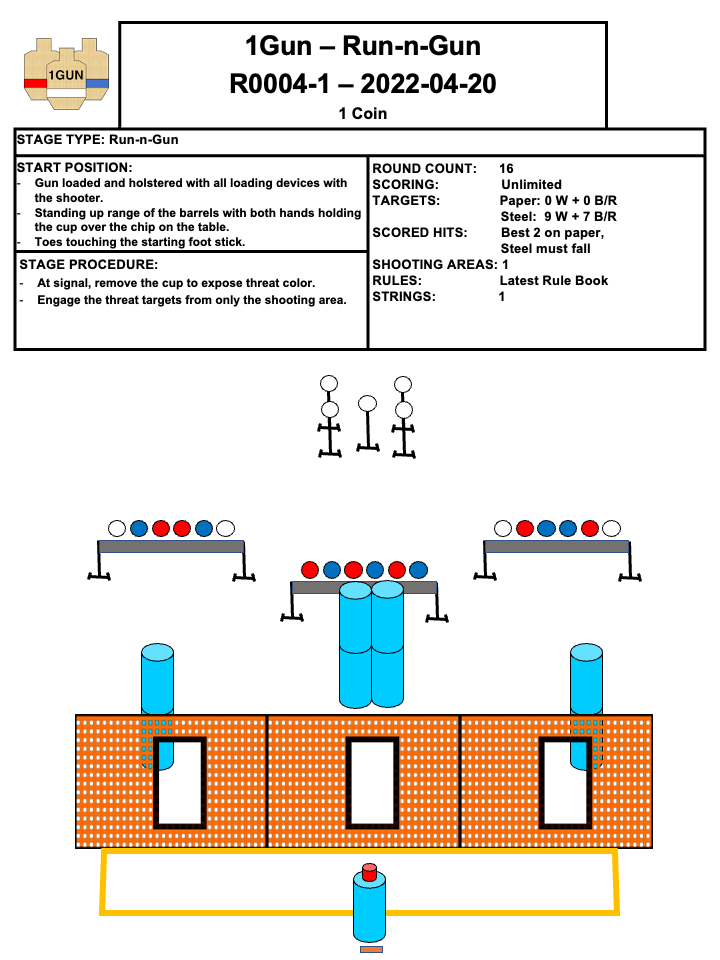 1GUN

1Gun – Run-n-Gun
R0004-1 – 2022-04-20
1 Coin

STAGE TYPE: Run-n-Gun

START POSITION:
- Gun loaded and holstered with all loading devices with the shooter.
- Standing up range of the barrels with both hands holding the cup over the chip on the table.
- Toes touching the starting foot stick.

STAGE PROCEDURE:
- At signal, remove the cup to expose threat color.
- Engage the threat targets from only the shooting area.

ROUND COUNT: 16
SCORING: Unlimited
TARGETS: Paper: 0 W + 0 B/R
Steel: 9 W + 7 B/R
SCORED HITS: Best 2 on paper, Steel must fall
SHOOTING AREAS: 1
RULES: Latest Rule Book
STRINGS: 1