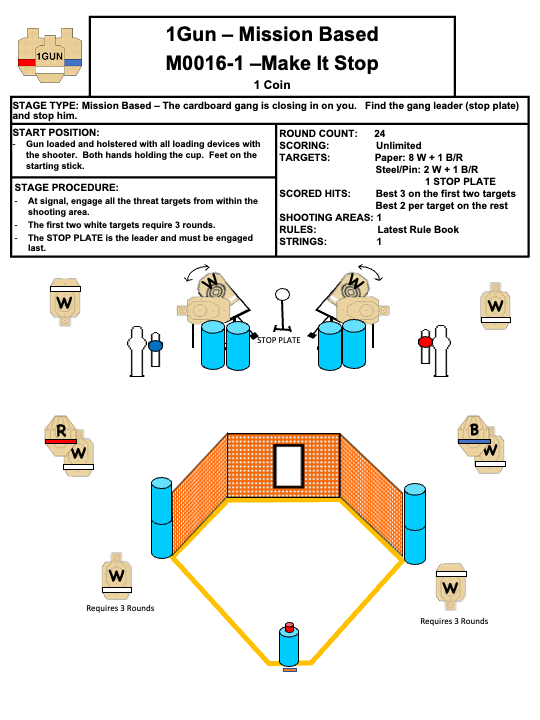 1GUN

1Gun – Mission Based
M0016-1 –Make It Stop
1 Coin

STAGE TYPE: Mission Based – The cardboard gang is closing in on you. Find the gang leader (stop plate) and stop him.

START POSITION:
- Gun loaded and holstered with all loading devices with the shooter. Both hands holding the cup. Feet on the starting stick.

STAGE PROCEDURE:
- At signal, engage all the threat targets from within the shooting area.
- The first two white targets require 3 rounds.
- The STOP PLATE is the leader and must be engaged last.

ROUND COUNT: 24
SCORING: Unlimited
TARGETS: Paper: 8 W + 1 B/R
Steel/Pin: 2 W + 1 B/R
1 STOP PLATE
SCORED HITS: Best 3 on the first two targets
Best 2 per target on the rest
SHOOTING AREAS: 1
RULES: Latest Rule Book
STRINGS: 1

W

W W

STOP PLATE

W

R
W

B
W

W
Requires 3 Rounds

W
Requires 3 Rounds